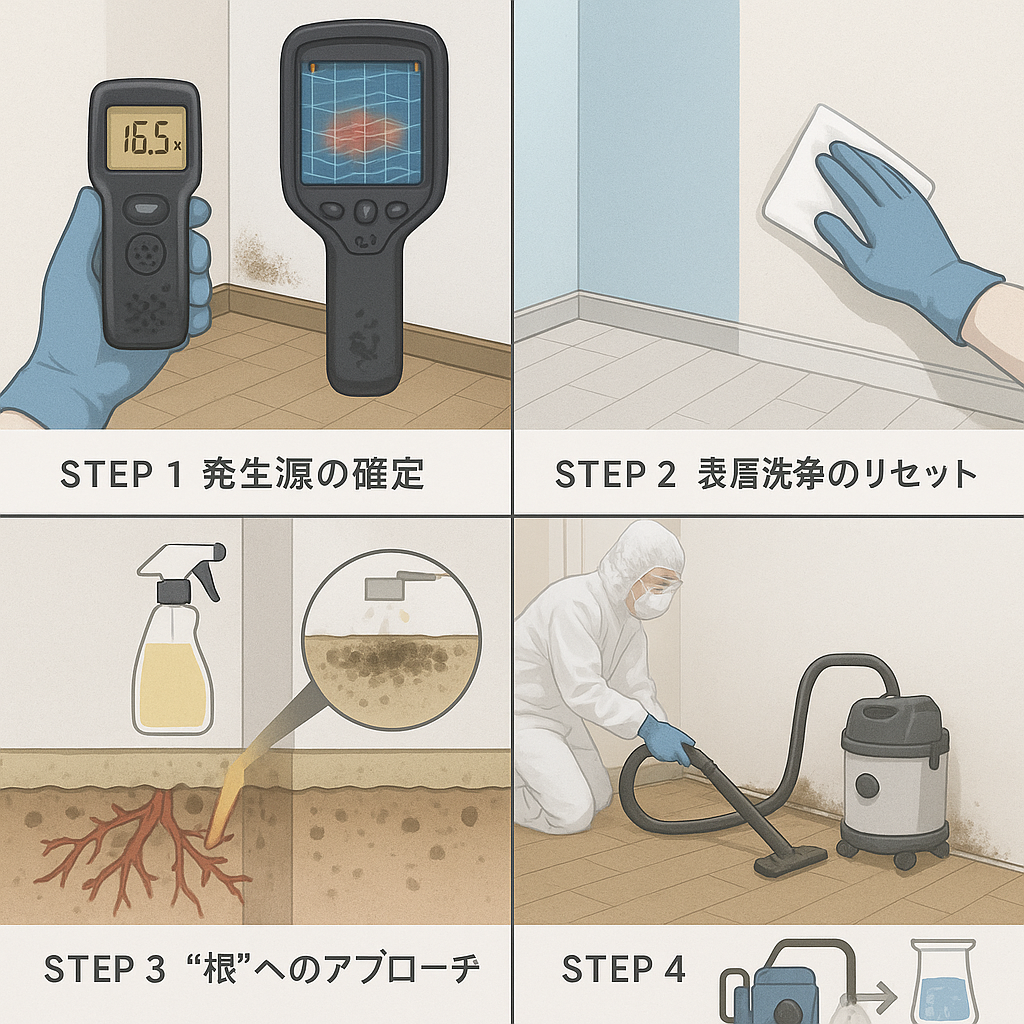 16.5 x

STEP 1 発生源の確定

STEP 2 表層洗浄のリセット

STEP 3 “根”へのアプローチ

STEP 4